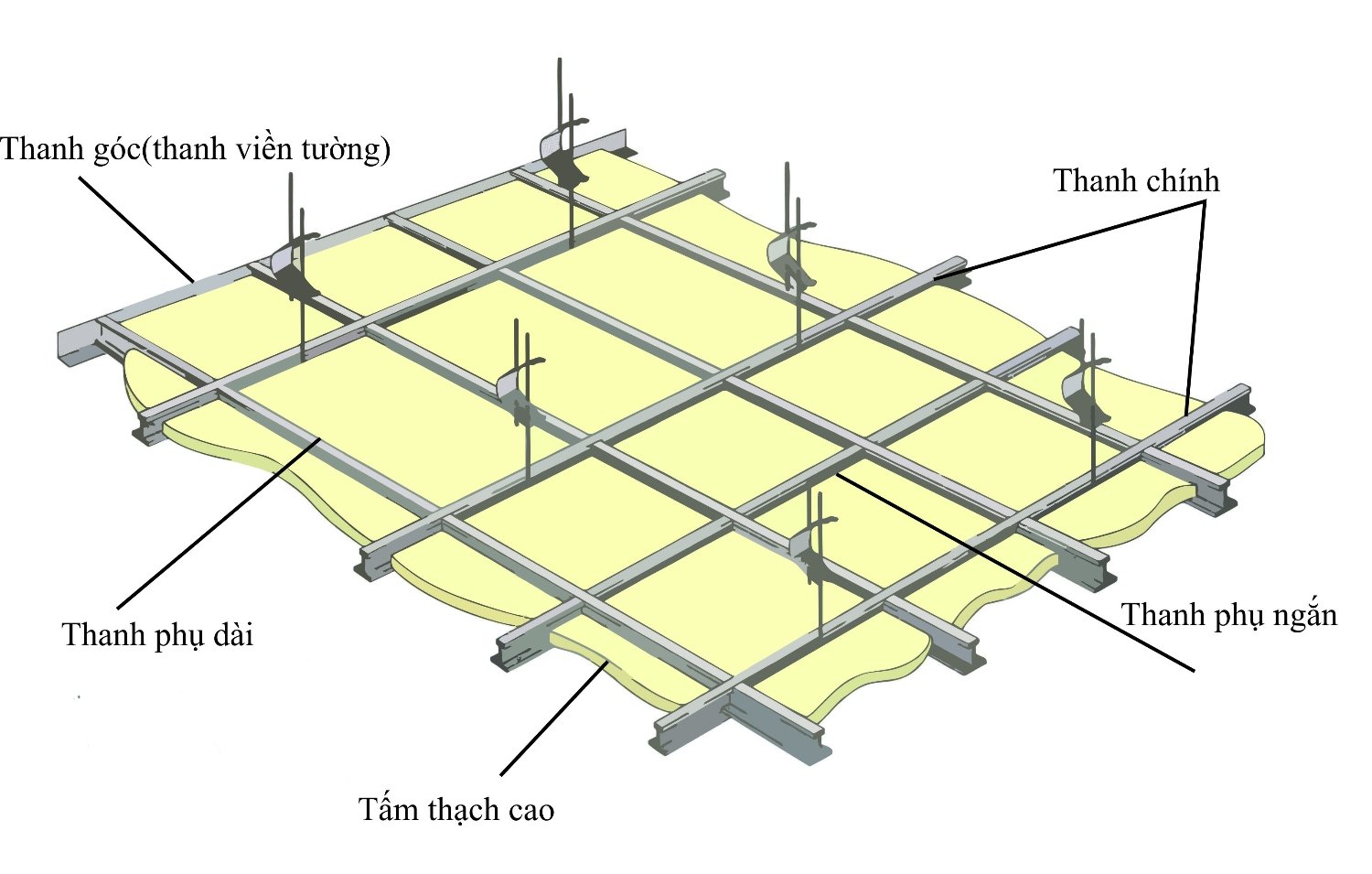 Thanh góc(thanh viền tường)

Thanh chính

Thanh phụ dài

Thanh phụ ngắn

Tấm thạch cao